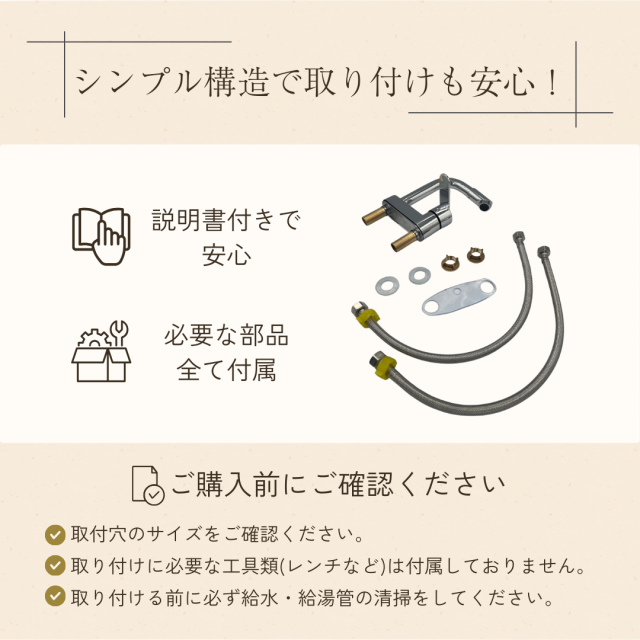 シンプル構造で取り付けも安心！

説明書付きで
安心

必要な部品
全て付属

ご購入前にご確認ください

取付穴のサイズをご確認ください。
取り付けに必要な工具類(レンチなど)は付属しておりません。
取り付ける前に必ず給水・給湯管の清掃をしてください。